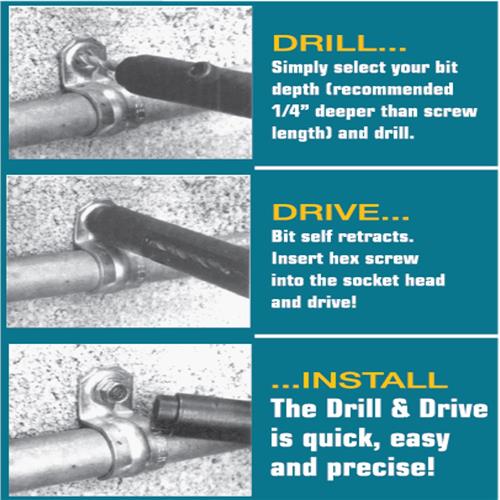 DRILL...
Simply select your bit depth (recommended 1/4” deeper than screw length) and drill.

DRIVE...
Bit self retracts. Insert hex screw into the socket head and drive!

...INSTALL
The Drill & Drive is quick, easy and precise!