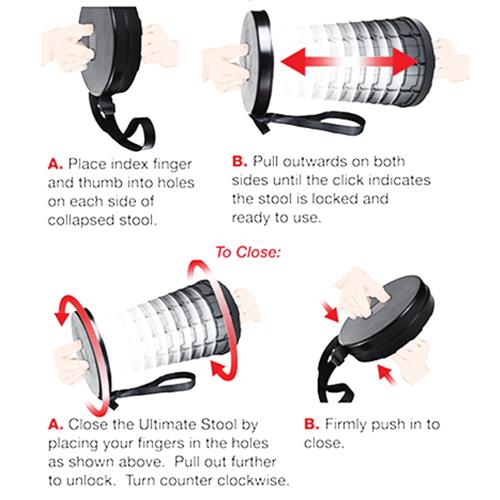 A. Place index finger and thumb into holes on each side of collapsed stool.

B. Pull outwards on both sides until the click indicates the stool is locked and ready to use.

To Close:

A. Close the Ultimate Stool by placing your fingers in the holes as shown above. Pull out further to unlock. Turn counter clockwise.

B. Firmly push in to close.