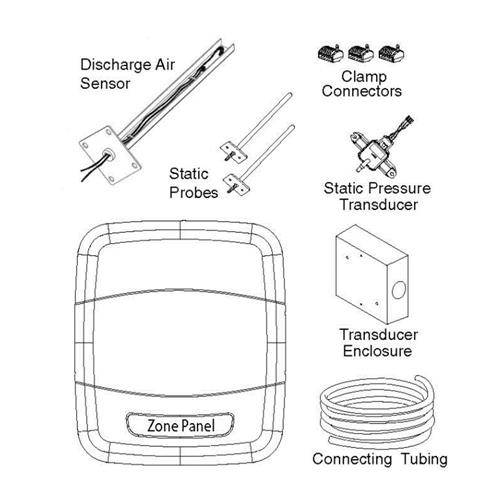 Discharge Air Sensor

Clamp Connectors

Static Probes

Static Pressure Transducer

Transducer Enclosure

Zone Panel

Connecting Tubing