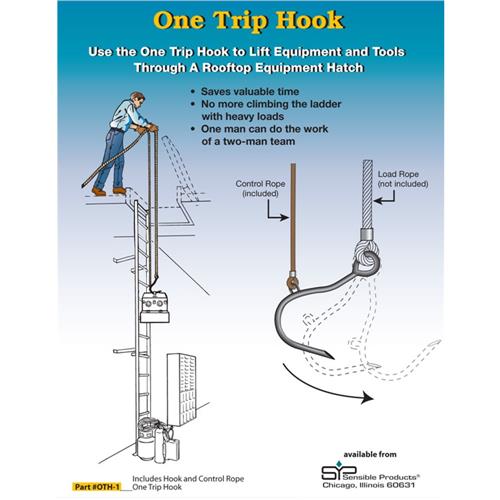 One Trip Hook

Use the One Trip Hook to Lift Equipment and Tools Through A Rooftop Equipment Hatch

• Saves valuable time
• No more climbing the ladder with heavy loads
• One man can do the work of a two-man team

Control Rope (included)

Load Rope (not included)

available from

SP Sensible Products®
Chicago, Illinois 60631

Part #OTH-1 Includes Hook and Control Rope
One Trip Hook